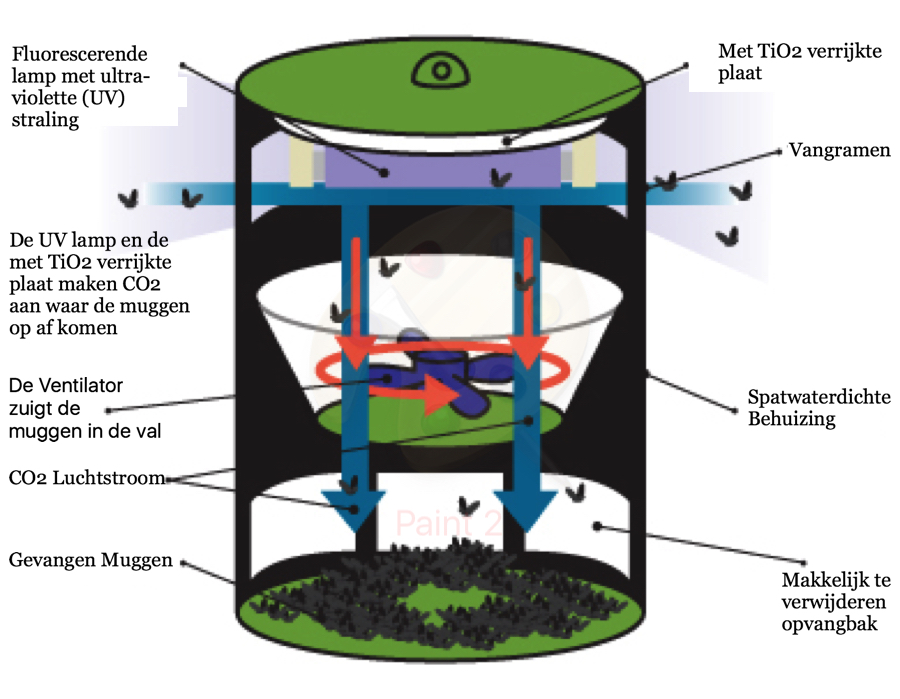 Fluorescerende lamp met ultraviolette (UV) straling

Met TiO2 verrijkte plaat

Vangramen

De UV lamp en de met TiO2 verrijkte plaat maken CO2 aan waar de muggen op af komen

De Ventilator zuigt de muggen in de val

Spatwaterdichte Behuizing

CO2 Luchtstroom

Paint 2

Gevangen Muggen

Makkelijk te verwijderen opvangbak