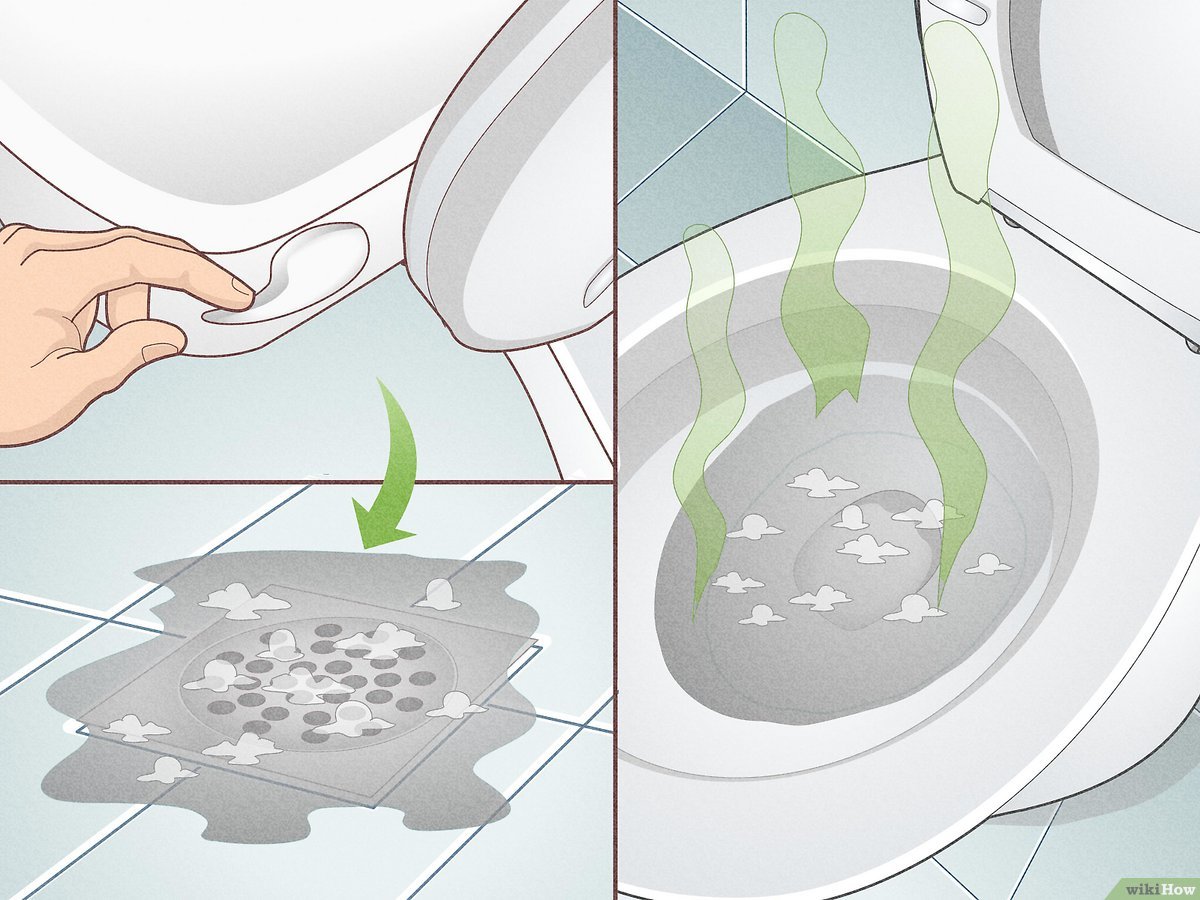 wikiHow