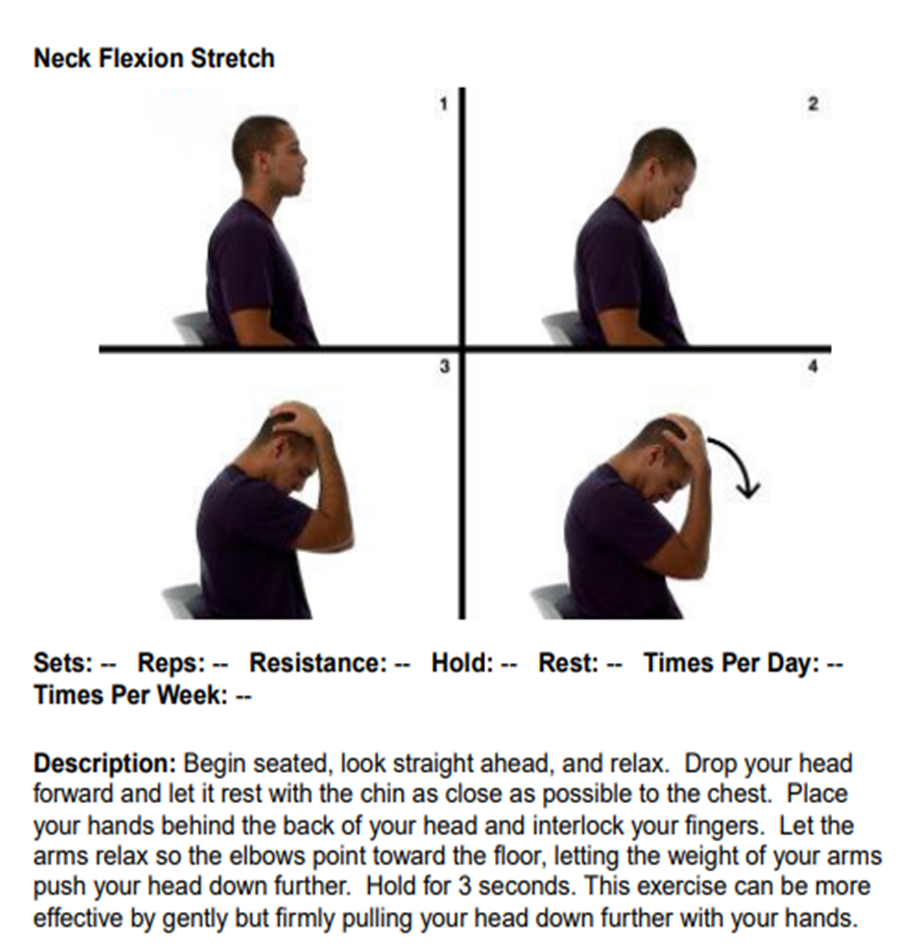 Neck Flexion Stretch

1

2

3

4

Sets: -- Reps: -- Resistance: -- Hold: -- Rest: -- Times Per Day: -- Times Per Week: --

Description: Begin seated, look straight ahead, and relax. Drop your head forward and let it rest with the chin as close as possible to the chest. Place your hands behind the back of your head and interlock your fingers. Let the arms relax so the elbows point toward the floor, letting the weight of your arms push your head down further. Hold for 3 seconds. This exercise can be more effective by gently but firmly pulling your head down further with your hands.