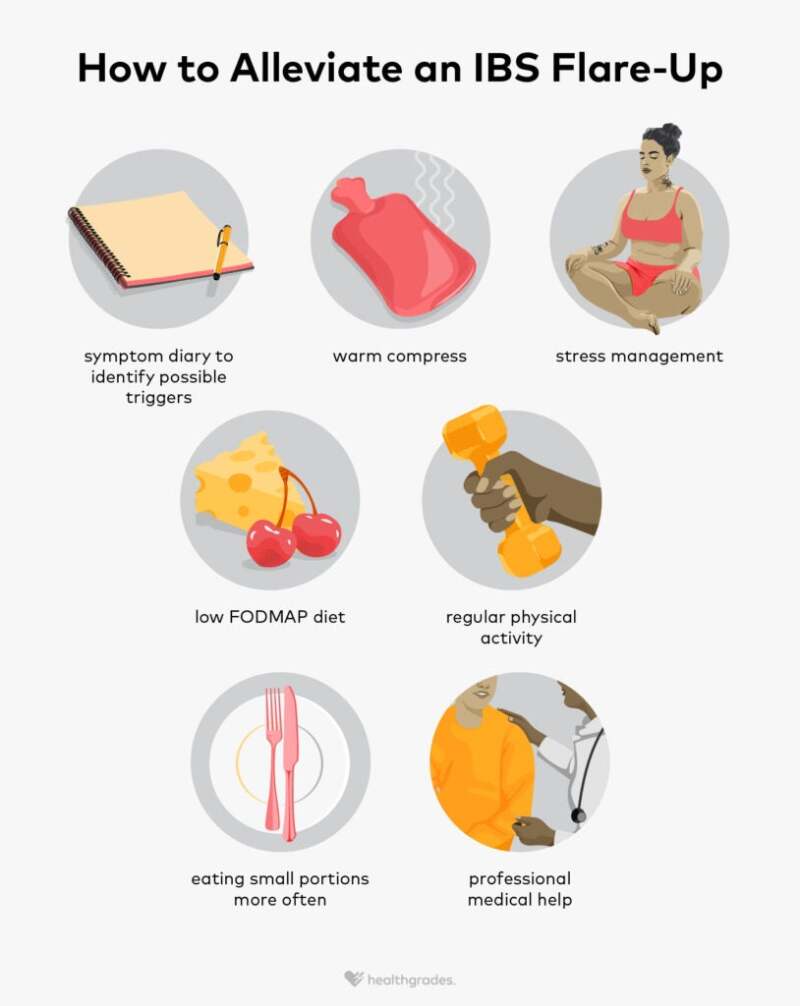 How to Alleviate an IBS Flare-Up

symptom diary to identify possible triggers

warm compress

stress management

low FODMAP diet

regular physical activity

eating small portions more often

professional medical help

healthgrades.