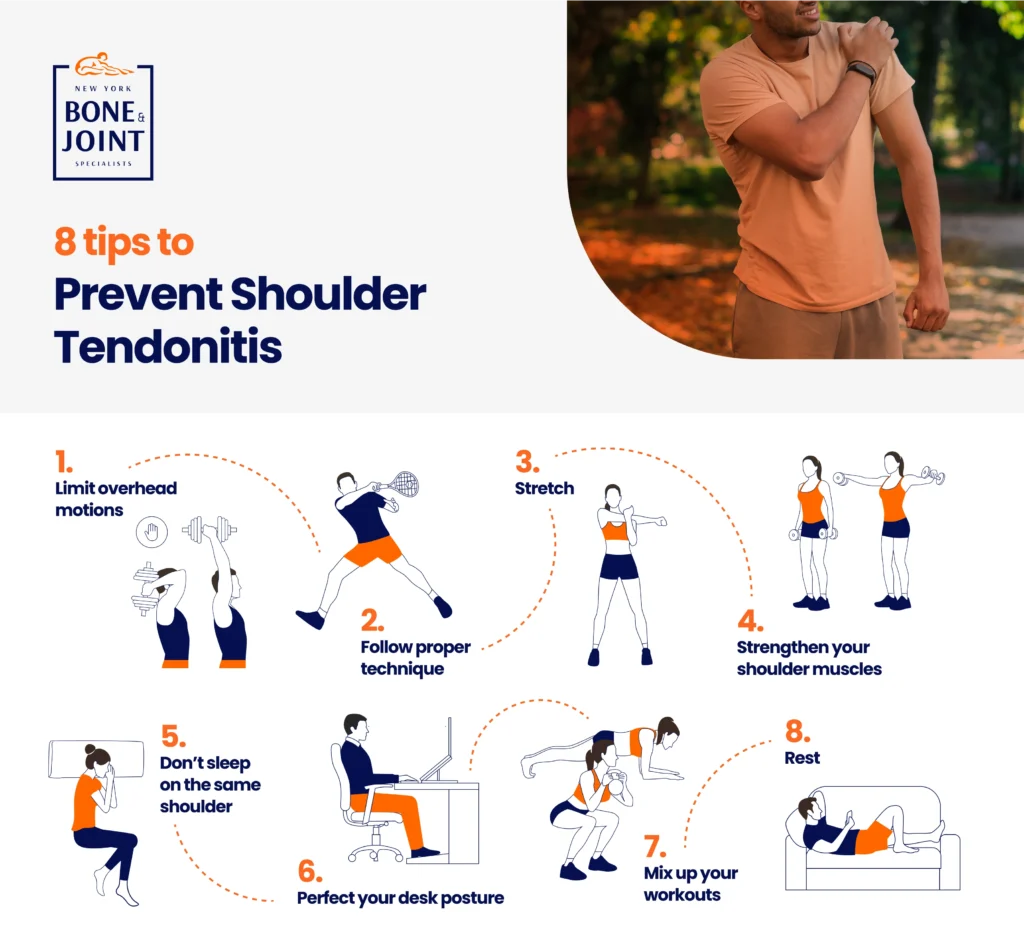 NEW YORK
BONE & JOINT
SPECIALISTS

8 tips to
Prevent Shoulder Tendonitis

1.
Limit overhead motions

2.
Follow proper technique

3.
Stretch

4.
Strengthen your shoulder muscles

5.
Don't sleep on the same shoulder

6.
Perfect your desk posture

7.
Mix up your workouts

8.
Rest