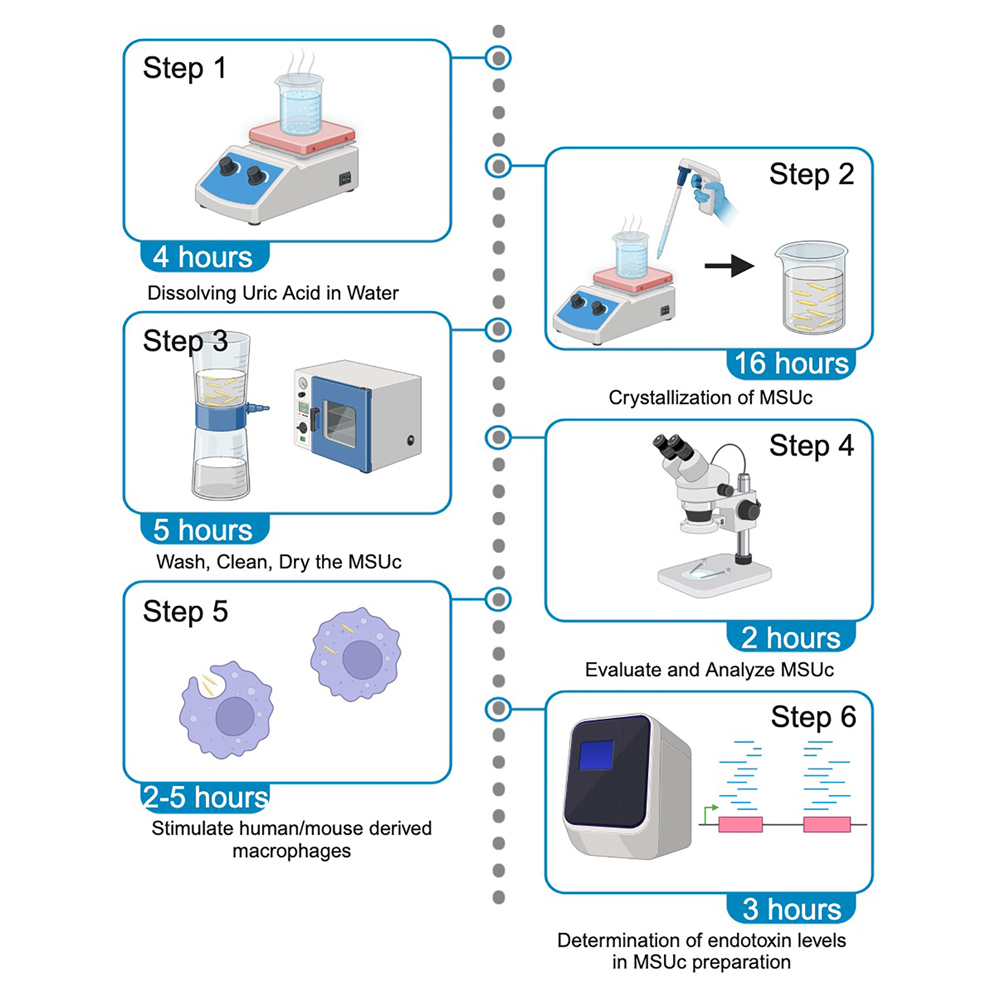 Step 1

4 hours

Dissolving Uric Acid in Water

Step 2

16 hours

Crystallization of MSUc

Step 3

5 hours

Wash, Clean, Dry the MSUc

Step 4

2 hours

Evaluate and Analyze MSUc

Step 5

2-5 hours

Stimulate human/mouse derived macrophages

Step 6

3 hours

Determination of endotoxin levels in MSUc preparation