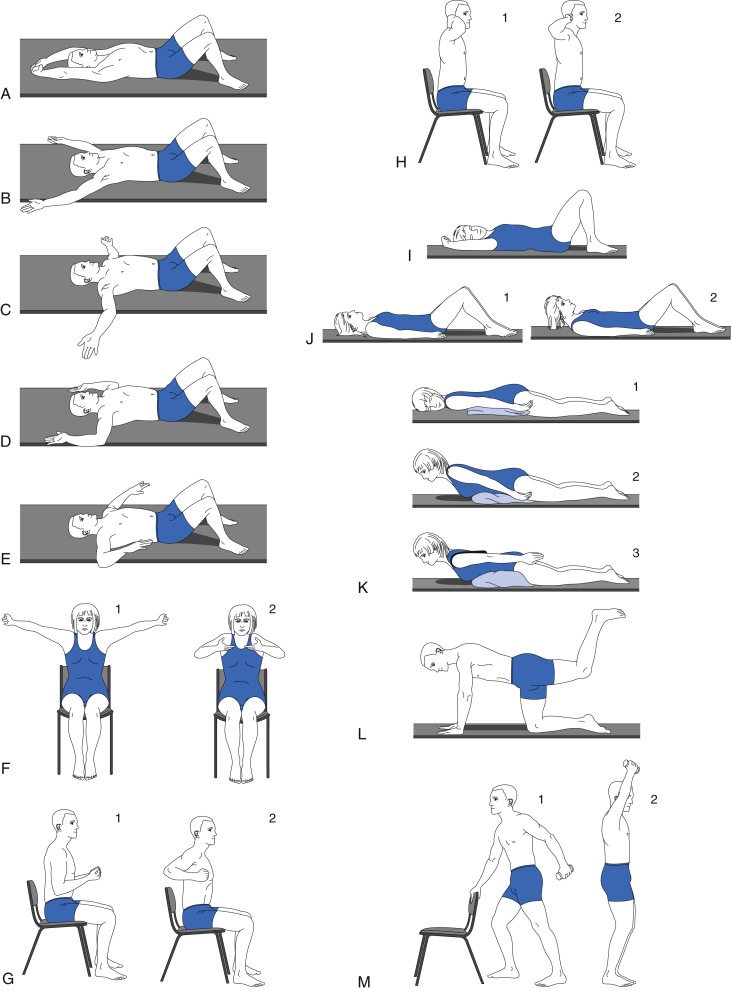 A
B
C
D
E
F
1
2
G
1
2
H
1
2
I
J
1
2
K
1
2
3
L
M
1
2