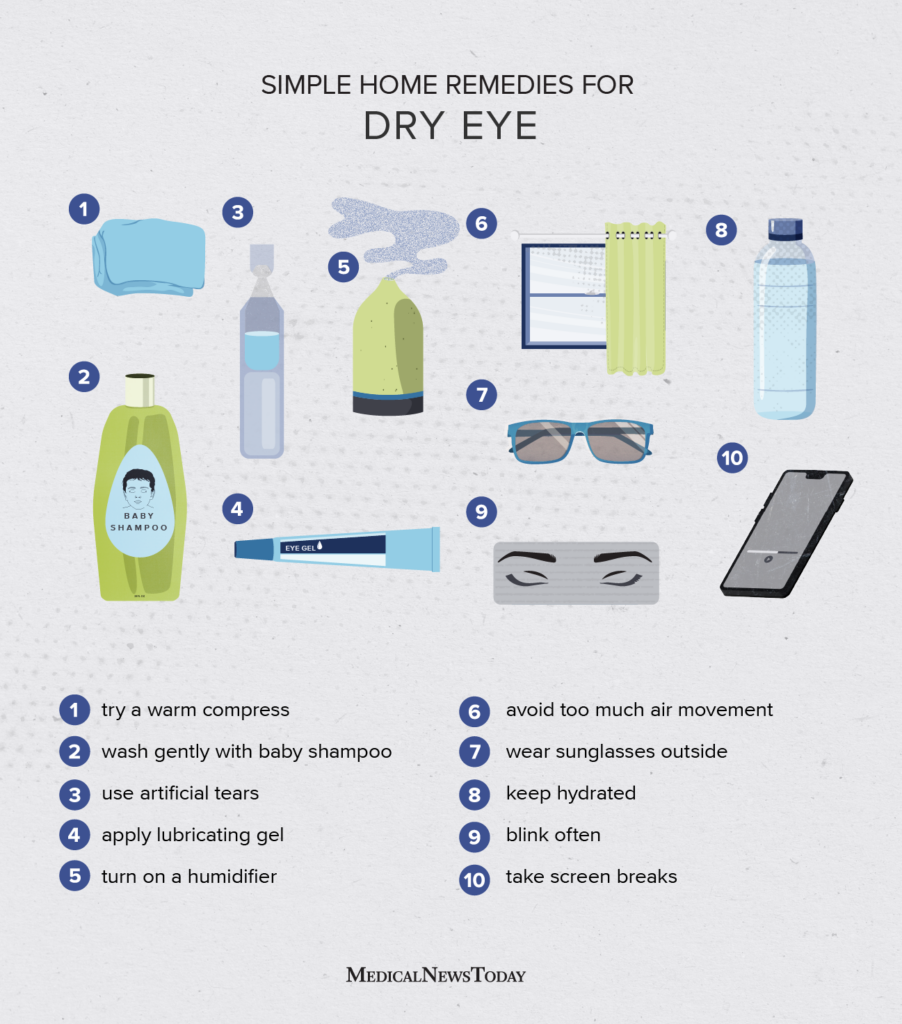 SIMPLE HOME REMEDIES FOR
DRY EYE

1
3
5
6
8
2
BABY SHAMPOO
7
10
4
EYE GEL
9

1 try a warm compress
2 wash gently with baby shampoo
3 use artificial tears
4 apply lubricating gel
5 turn on a humidifier

6 avoid too much air movement
7 wear sunglasses outside
8 keep hydrated
9 blink often
10 take screen breaks

MEDICALNEWSTODAY