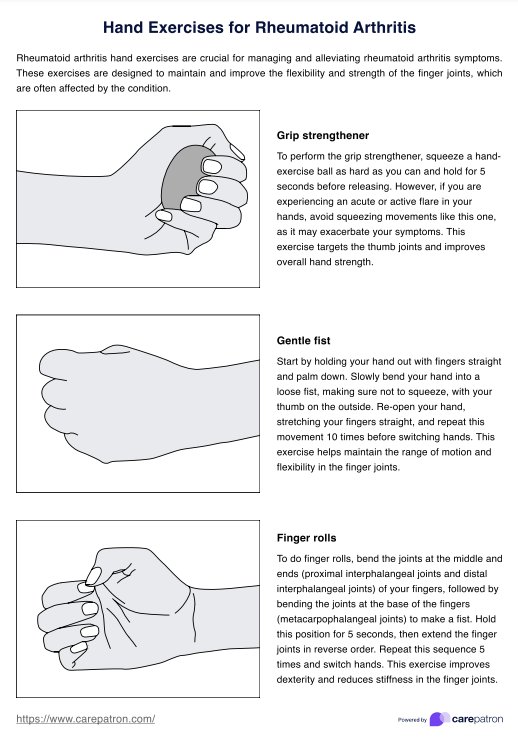 Hand Exercises for Rheumatoid Arthritis

Rheumatoid arthritis hand exercises are crucial for managing and alleviating rheumatoid arthritis symptoms. These exercises are designed to maintain and improve the flexibility and strength of the finger joints, which are often affected by the condition.

Grip strengthener

To perform the grip strengthener, squeeze a hand-exercise ball as hard as you can and hold for 5 seconds before releasing. However, if you are experiencing an acute or active flare in your hands, avoid squeezing movements like this one, as it may exacerbate your symptoms. This exercise targets the thumb joints and improves overall hand strength.

Gentle fist

Start by holding your hand out with fingers straight and palm down. Slowly bend your hand into a loose fist, making sure not to squeeze, with your thumb on the outside. Re-open your hand, stretching your fingers straight, and repeat this movement 10 times before switching hands. This exercise helps maintain the range of motion and flexibility in the finger joints.

Finger rolls

To do finger rolls, bend the joints at the middle and ends (proximal interphalangeal joints and distal interphalangeal joints) of your fingers, followed by bending the joints at the base of the fingers (metacarpophalangeal joints) to make a fist. Hold this position for 5 seconds, then extend the finger joints in reverse order. Repeat this sequence 5 times and switch hands. This exercise improves dexterity and reduces stiffness in the finger joints.

https://www.carepatron.com/

Powered by carepatron