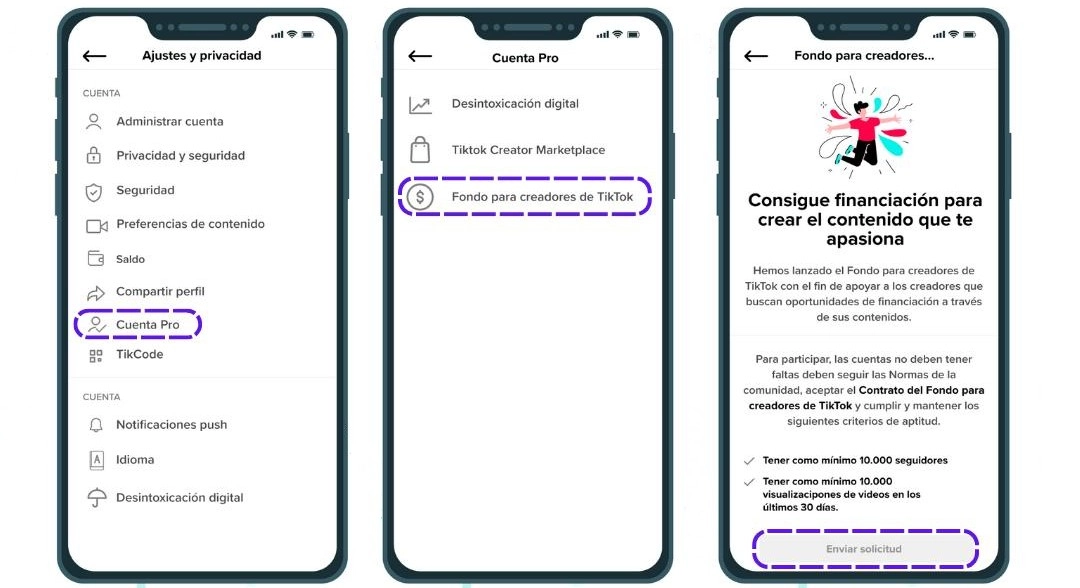 Ajustes y privacidad

CUENTA

Administrar cuenta

Privacidad y seguridad

Seguridad

Preferencias de contenido

Saldo

Compartir perfil

Cuenta Pro

TikCode

CUENTA

Notificaciones push

Idioma

Desintoxicación digital

Cuenta Pro

Desintoxicación digital

Tiktok Creator Marketplace

Fondo para creadores de TikTok

Fondo para creadores...

Consigue financiación para crear el contenido que te apasiona

Hemos lanzado el Fondo para creadores de TikTok con el fin de apoyar a los creadores que buscan oportunidades de financiación a través de sus contenidos.

Para participar, las cuentas no deben tener faltas deben seguir las Normas de la comunidad, aceptar el Contrato del Fondo para creadores de TikTok y cumplir y mantener los siguientes criterios de aptitud.

Tener como mínimo 10.000 seguidores

Tener como mínimo 10.000 visualizacipones de videos en los últimos 30 días.

Enviar solicitud